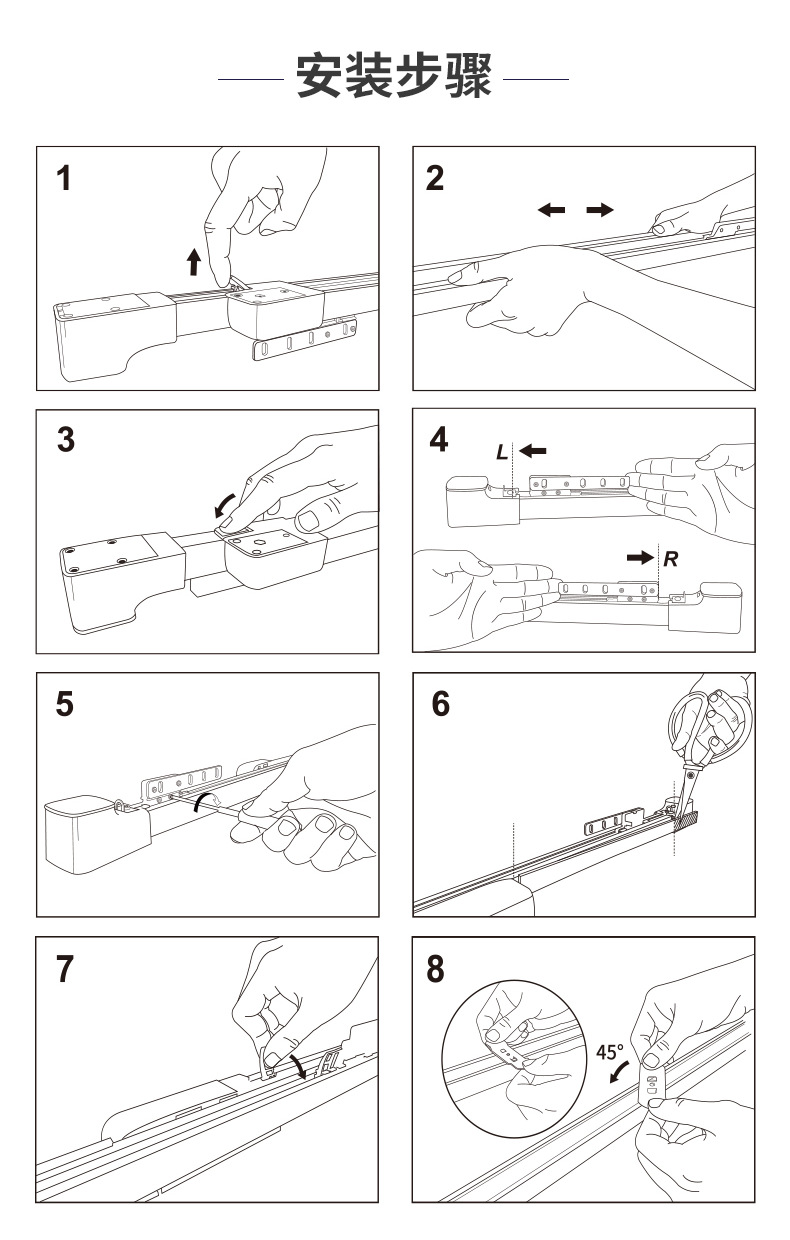 安装步骤

1

2

3

4

L

R

5

6

7

8

45°